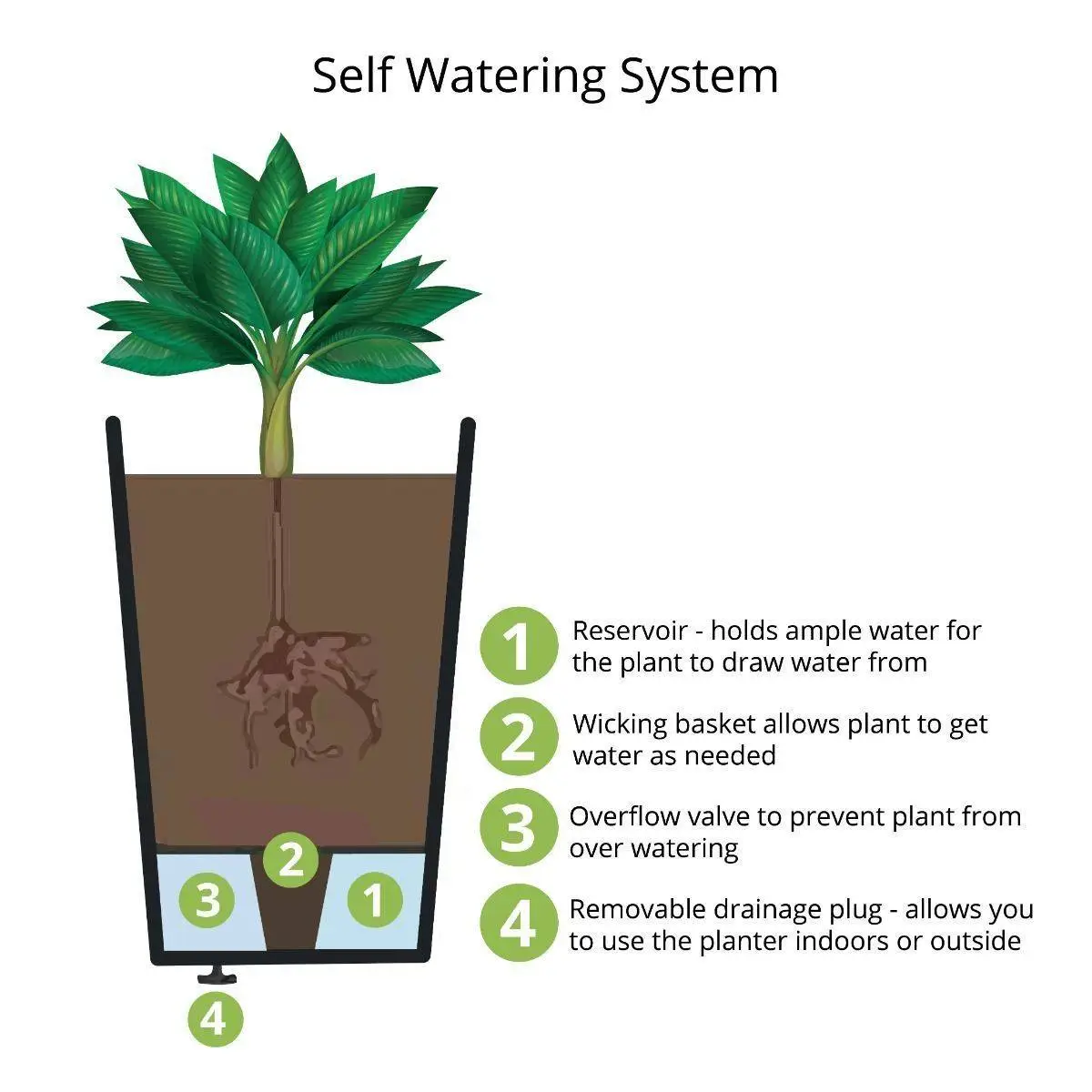 Self Watering System

2

3

1

4

1 Reservoir - holds ample water for the plant to draw water from

2 Wicking basket allows plant to get water as needed

3 Overflow valve to prevent plant from over watering

4 Removable drainage plug - allows you to use the planter indoors or outside